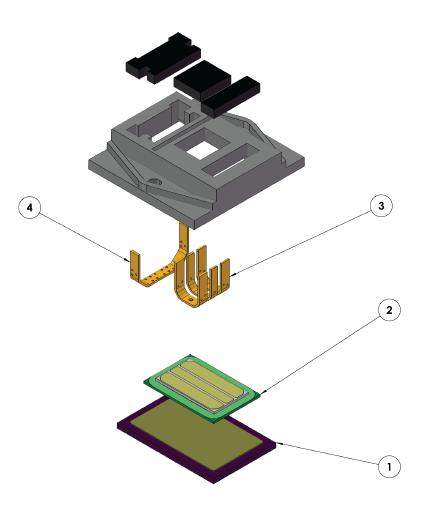 4
3
2
1